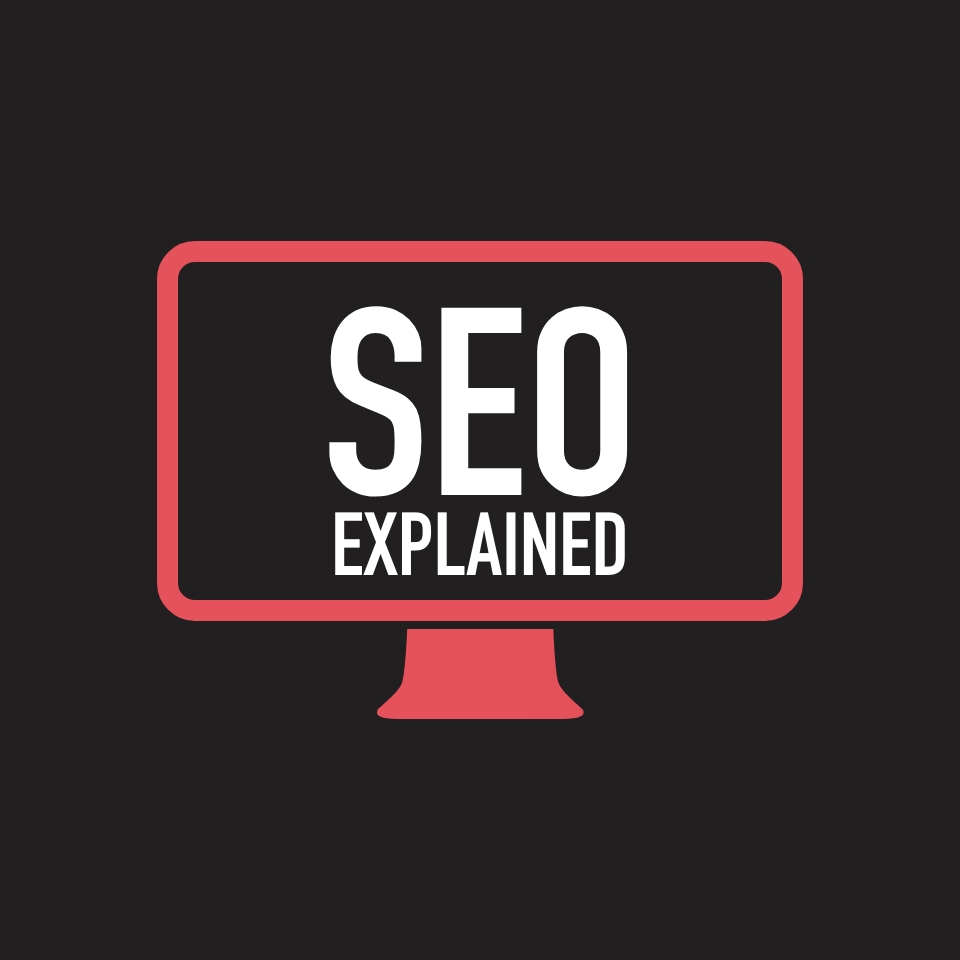 SEO
EXPLAINED