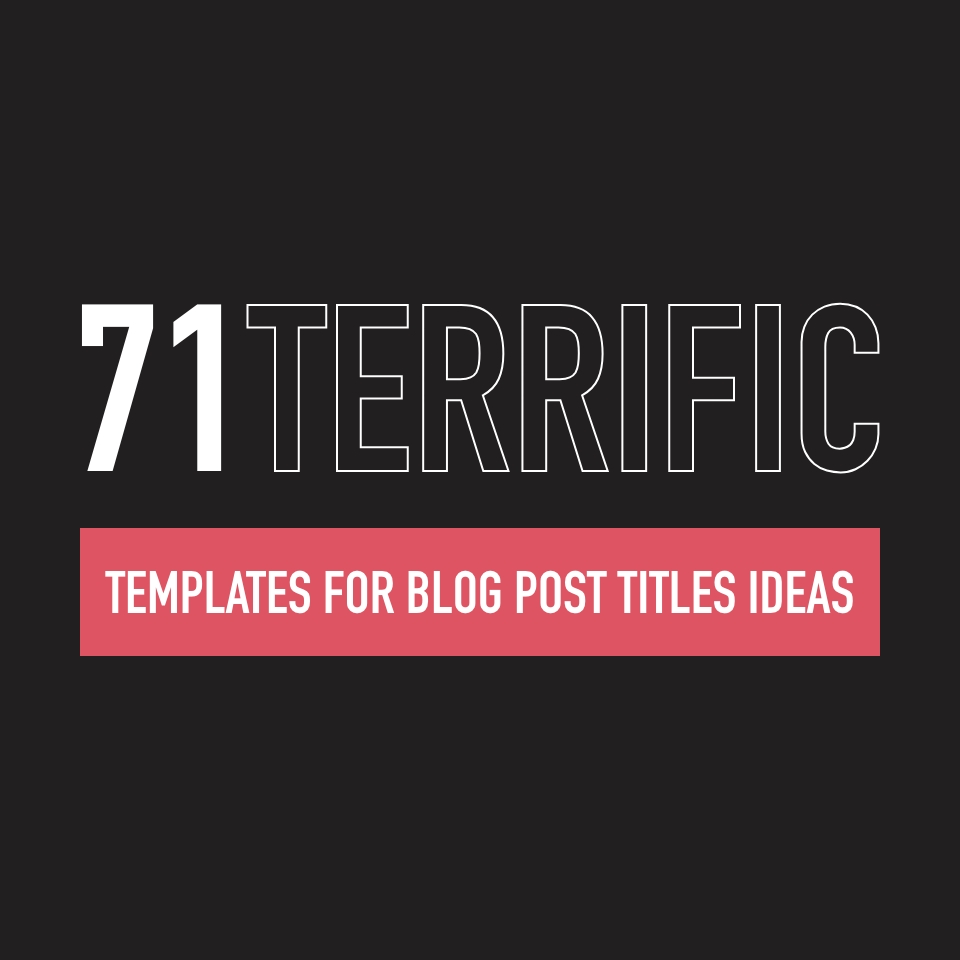 71 TERRIFIC

TEMPLATES FOR BLOG POST TITLES IDEAS